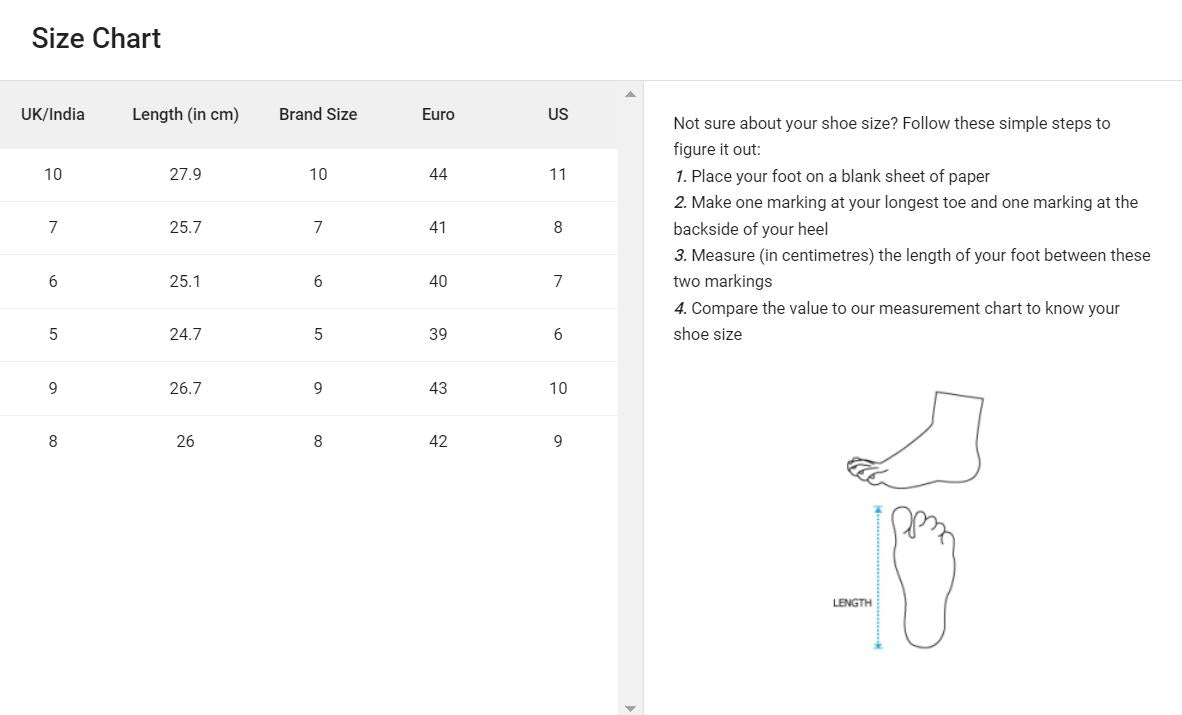 Size Chart

| UK/India | Length (in cm) | Brand Size | Euro | US |
|---|---|---|---|---|
| 10 | 27.9 | 10 | 44 | 11 |
| 7 | 25.7 | 7 | 41 | 8 |
| 6 | 25.1 | 6 | 40 | 7 |
| 5 | 24.7 | 5 | 39 | 6 |
| 9 | 26.7 | 9 | 43 | 10 |
| 8 | 26 | 8 | 42 | 9 |

Not sure about your shoe size? Follow these simple steps to figure it out:
1. Place your foot on a blank sheet of paper
2. Make one marking at your longest toe and one marking at the backside of your heel
3. Measure (in centimetres) the length of your foot between these two markings
4. Compare the value to our measurement chart to know your shoe size

LENGTH