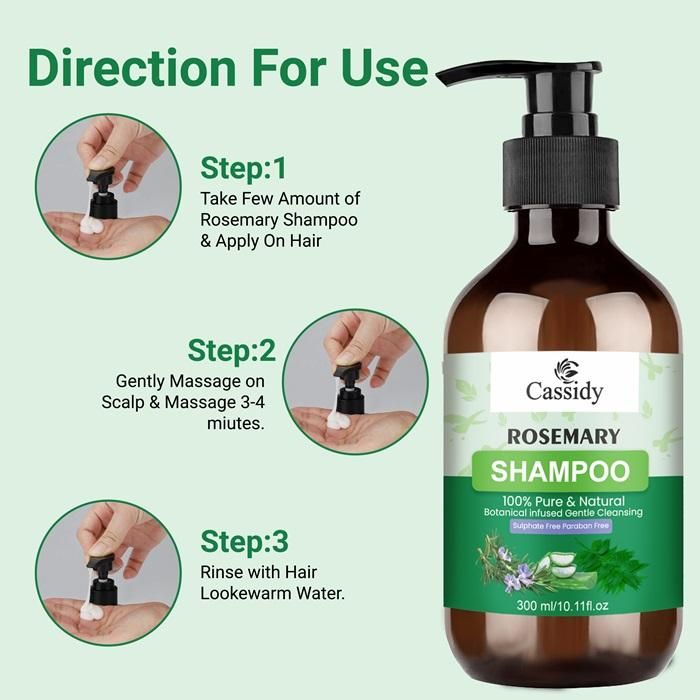 Direction For Use

Step:1
Take Few Amount of Rosemary Shampoo & Apply On Hair

Step:2
Gently Massage on Scalp & Massage 3-4 miutes.

Step:3
Rinse with Hair Lookewarm Water.

Cassidy

ROSEMARY
SHAMPOO
100% Pure & Natural
Botanical infused Gentle Cleansing
Sulphate Free Paraban Free

300 ml/10.11fl.oz